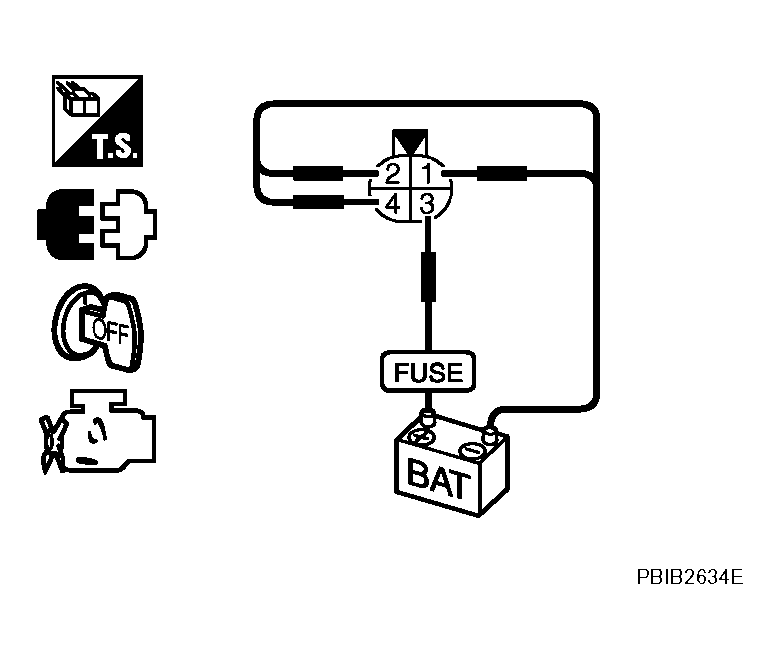 T.S.

OFF

2
1
4
3

FUSE

BAT

PBIB2634E