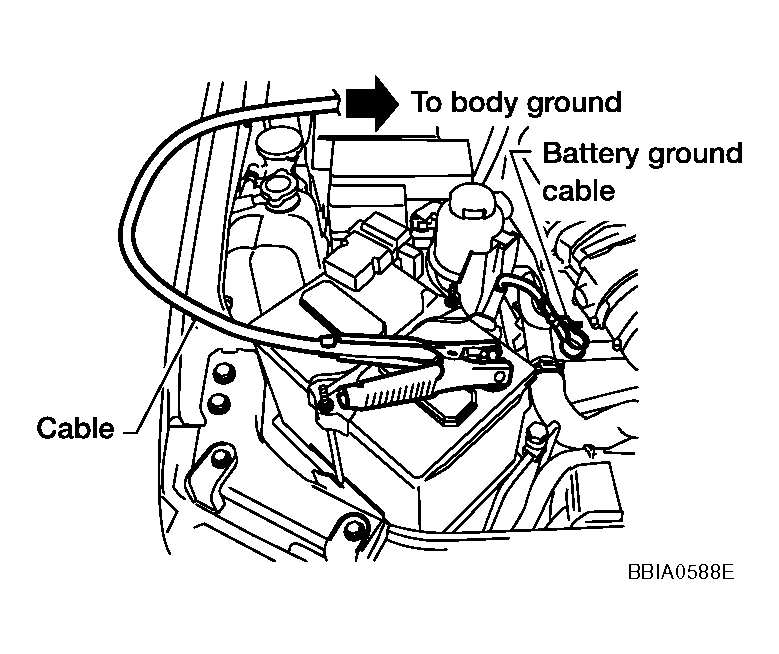 To body ground

Battery ground cable

Cable

BBIA0588E