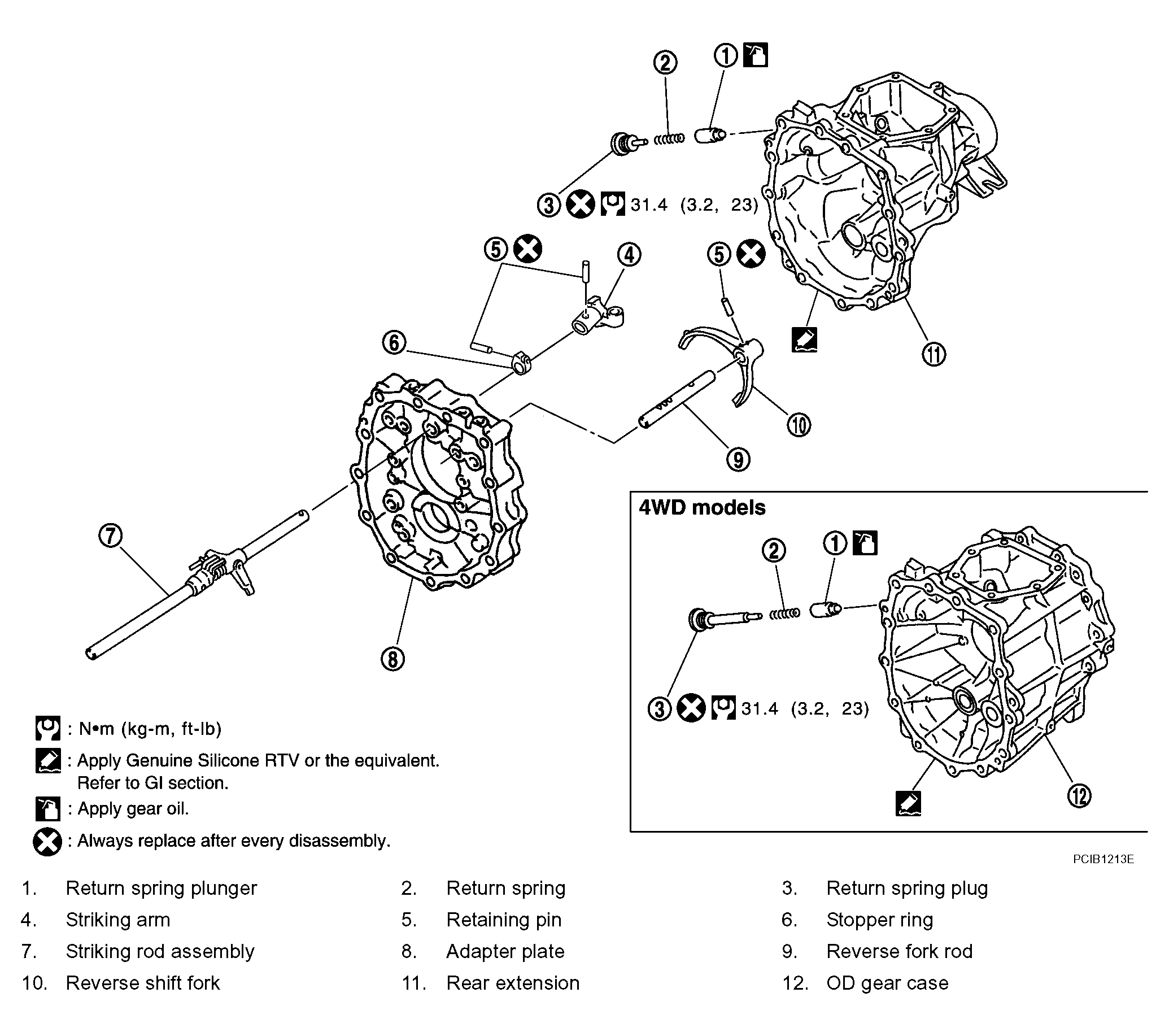 2
1
3 31.4 (3.2, 23)
5
4
5
6
11
10
9
7
8
4WD models
2
1
3 31.4 (3.2, 23)
12
: N•m (kg-m, ft-lb)
: Apply Genuine Silicone RTV or the equivalent. Refer to GI section.
: Apply gear oil.
: Always replace after every disassembly.
PCIB1213E

| | | | | | |
|---|---|---|---|---|---|
| 1. | Return spring plunger | 2. | Return spring | 3. | Return spring plug |
| 4. | Striking arm | 5. | Retaining pin | 6. | Stopper ring |
| 7. | Striking rod assembly | 8. | Adapter plate | 9. | Reverse fork rod |
| 10. | Reverse shift fork | 11. | Rear extension | 12. | OD gear case |