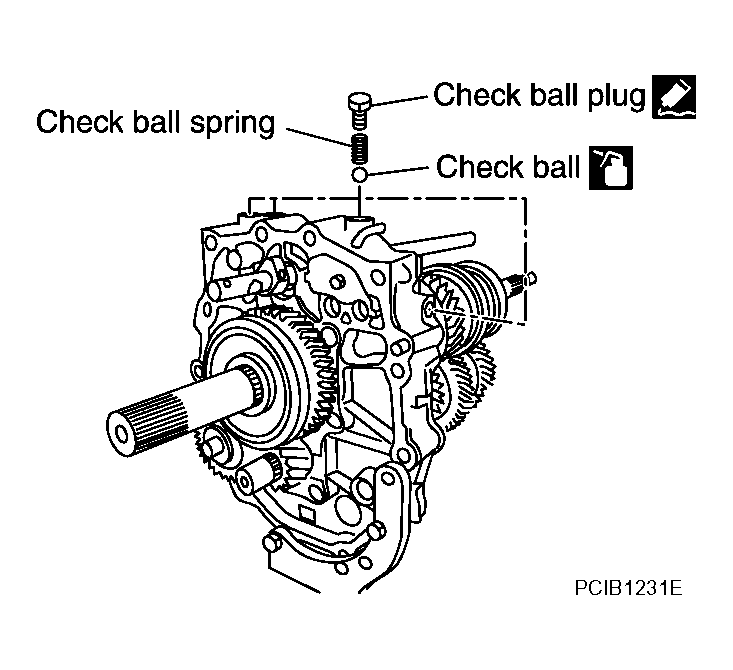 Check ball plug
Check ball spring
Check ball
PCIB1231E