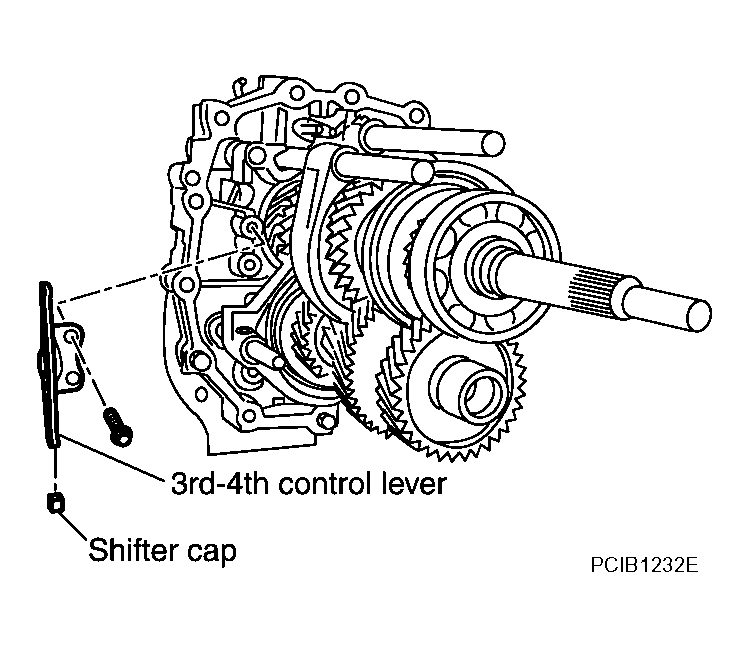 3rd-4th control lever

Shifter cap

PCIB1232E