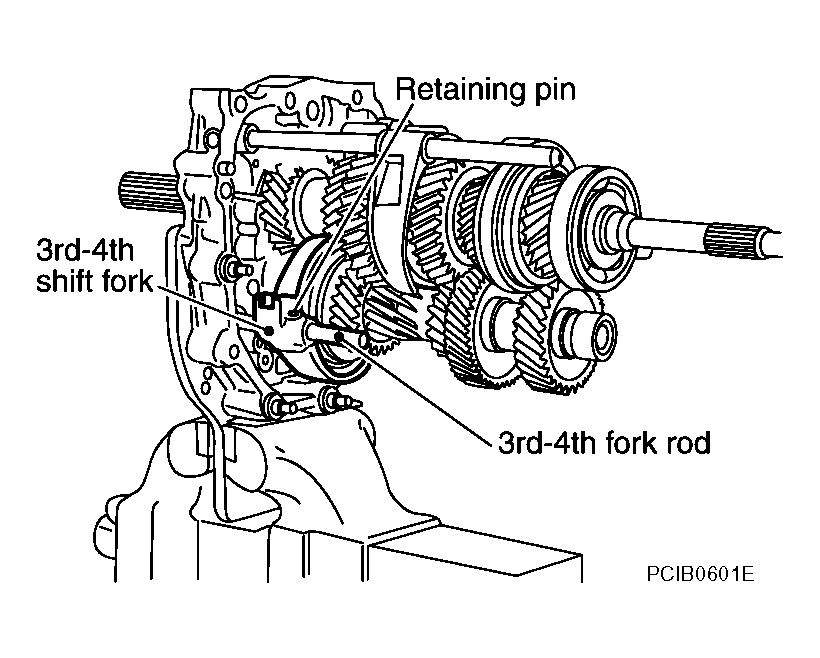 Retaining pin

3rd-4th shift fork

3rd-4th fork rod

PCIB0601E