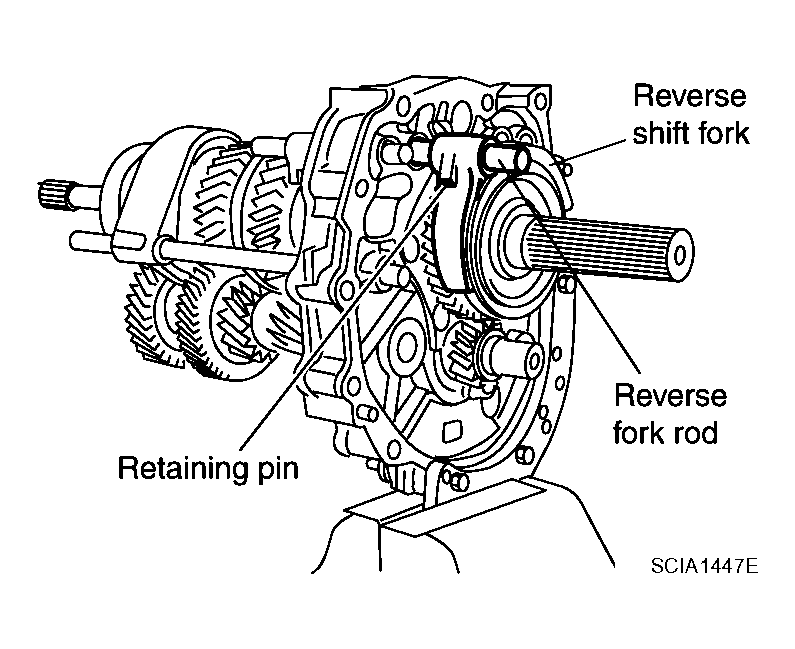 Reverse shift fork

Reverse fork rod

Retaining pin

SCIA1447E