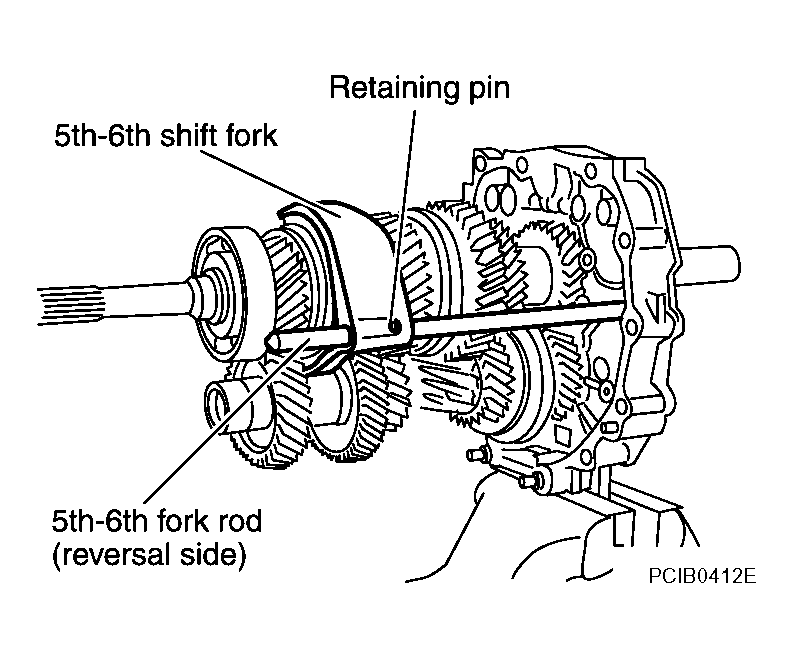 Retaining pin

5th-6th shift fork

5th-6th fork rod
(reversal side)

PCIB0412E