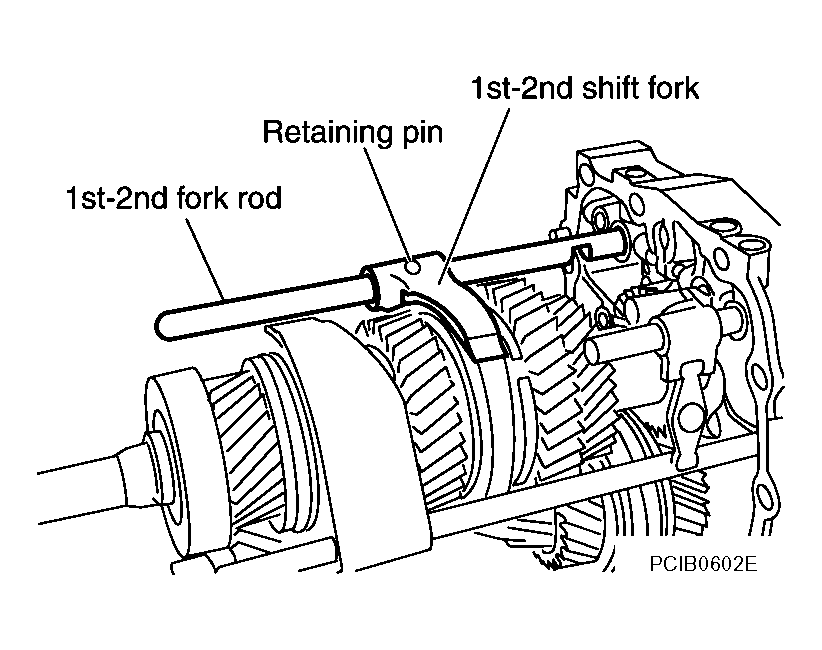 1st-2nd shift fork
Retaining pin
1st-2nd fork rod
PCIB0602E