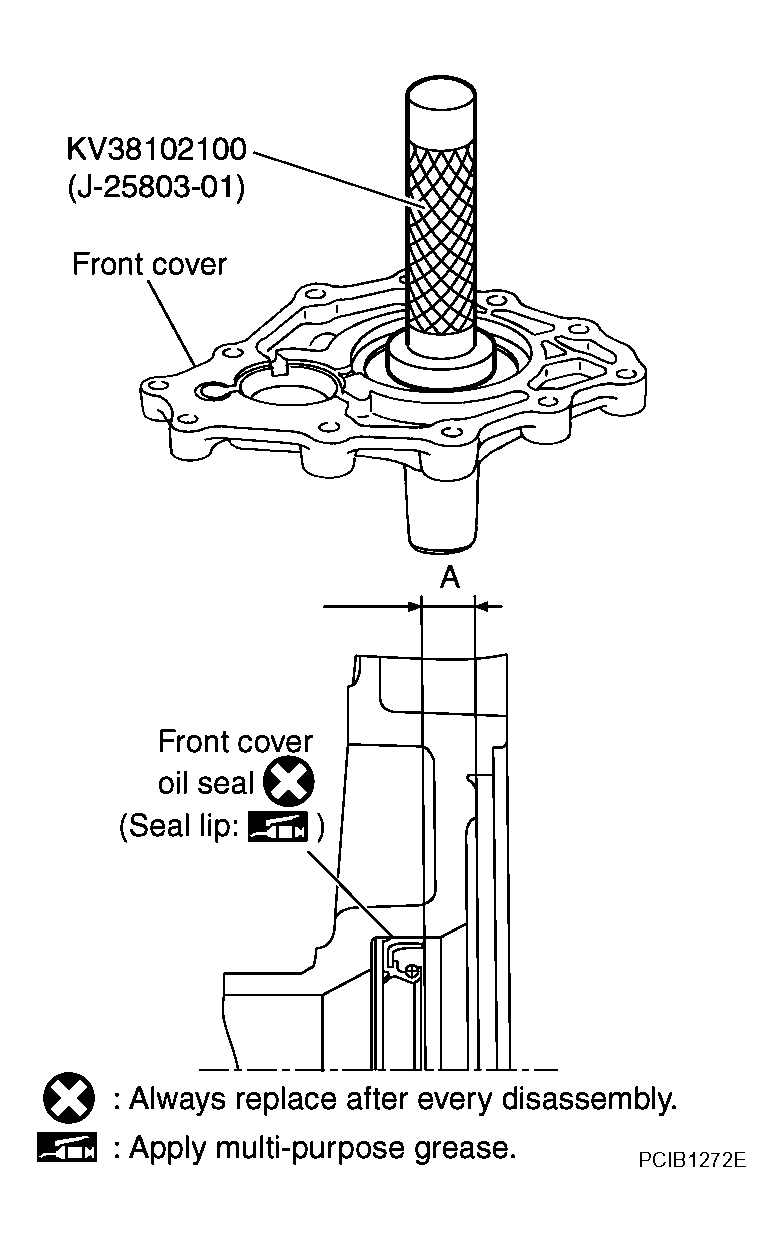 KV38102100
(J-25803-01)

Front cover

A

Front cover
oil seal
(Seal lip: )

: Always replace after every disassembly.
: Apply multi-purpose grease.

PCIB1272E