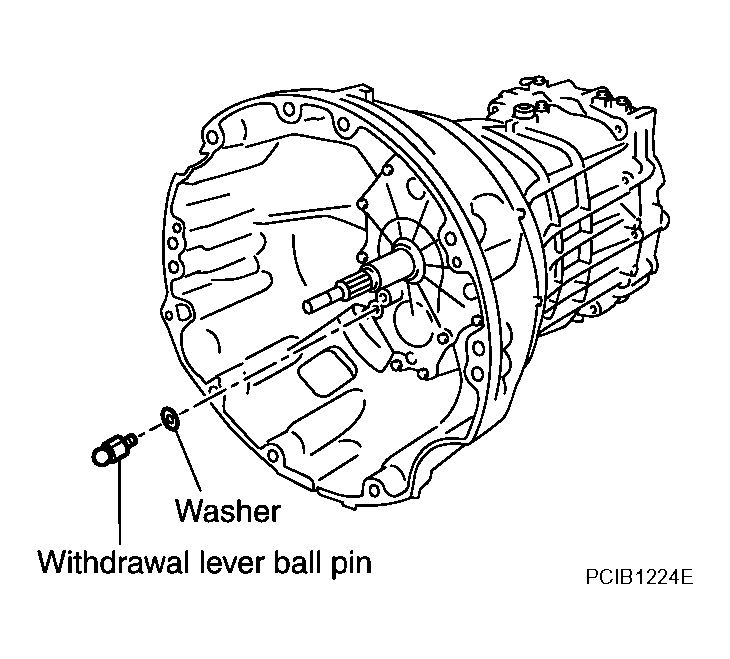 Washer

Withdrawal lever ball pin

PCIB1224E