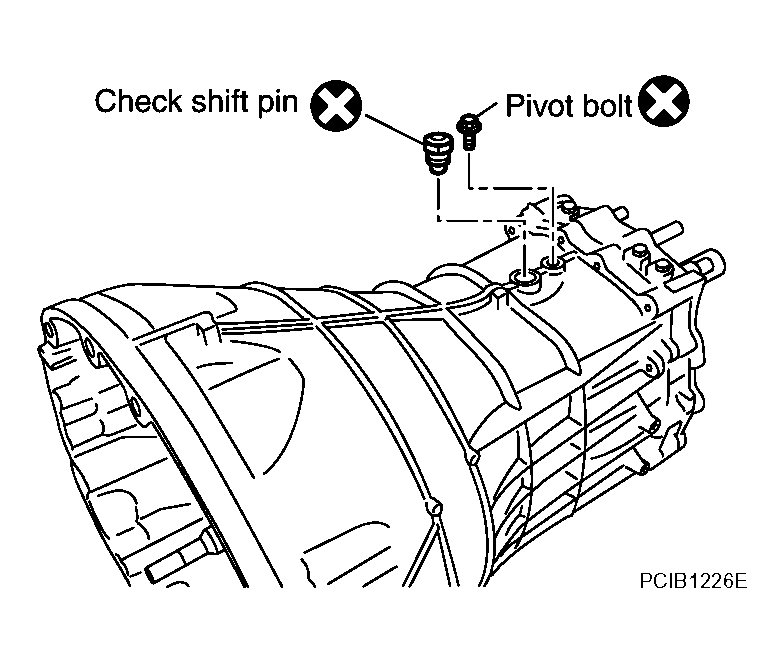 Check shift pin

Pivot bolt

PCIB1226E