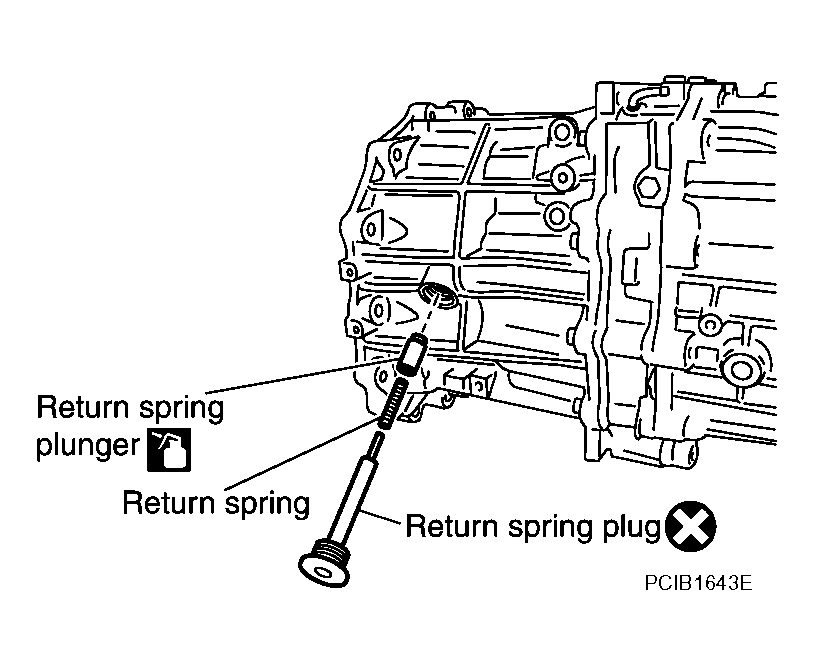 Return spring plunger

Return spring

Return spring plug

PCIB1643E