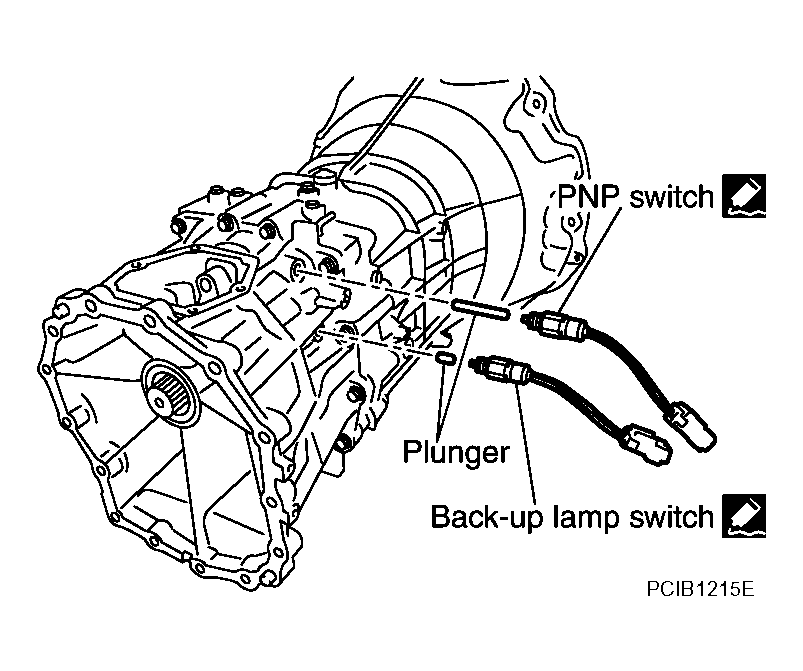 PNP switch

Plunger

Back-up lamp switch

PCIB1215E