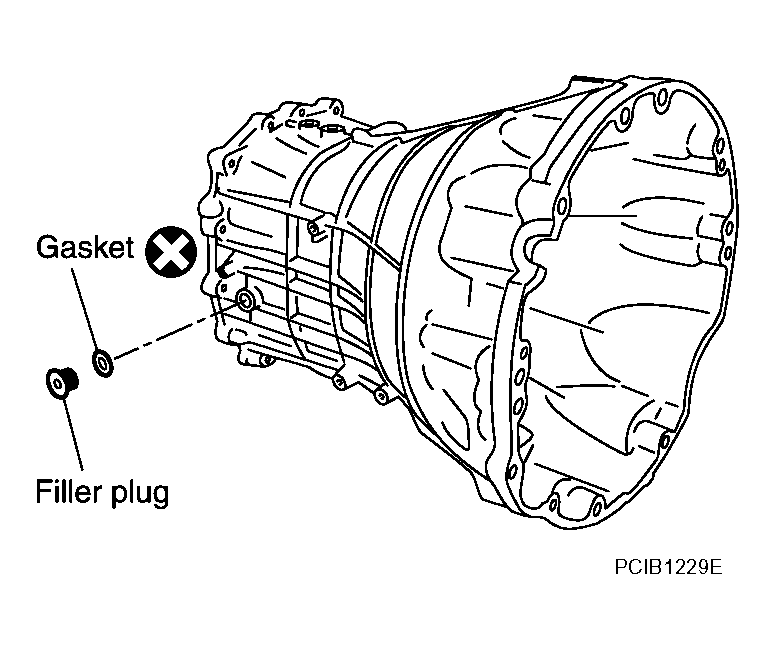 Gasket

Filler plug

PCIB1229E