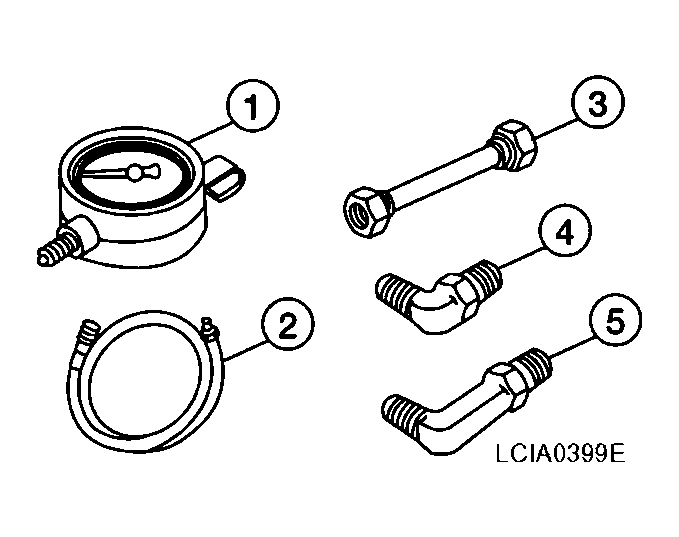 1
3
4
2
5
LCIA0399E