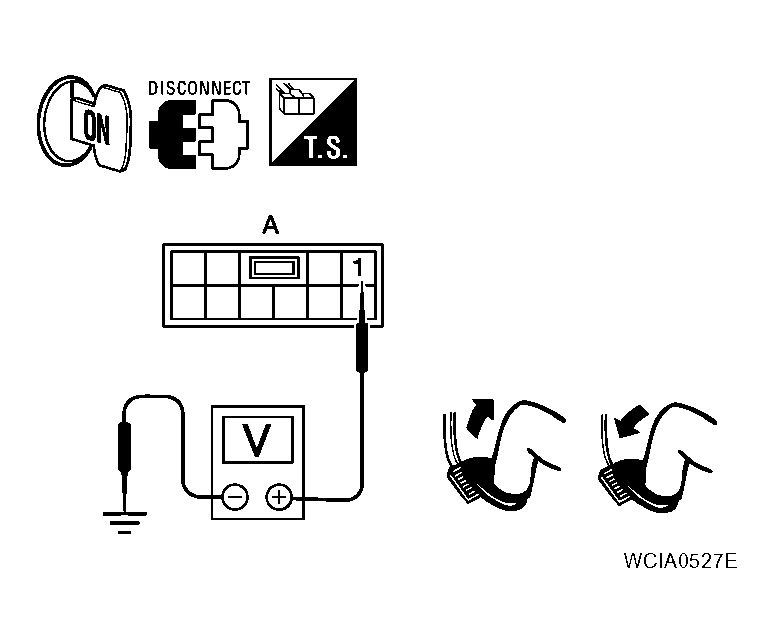 ON
DISCONNECT
T.S.
A
1
V
−
+
WCIA0527E