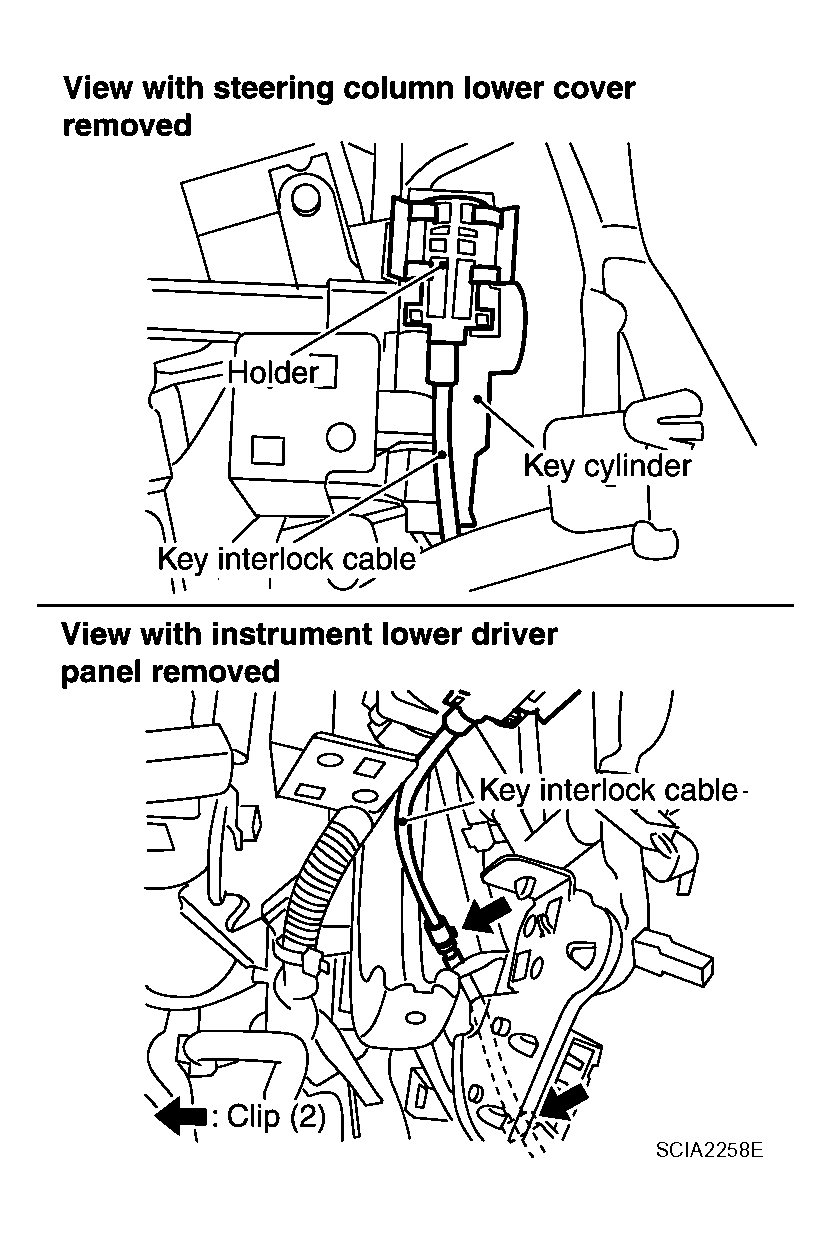 View with steering column lower cover removed

Holder

Key cylinder

Key interlock cable

View with instrument lower driver panel removed

Key interlock cable

: Clip (2)

SCIA2258E