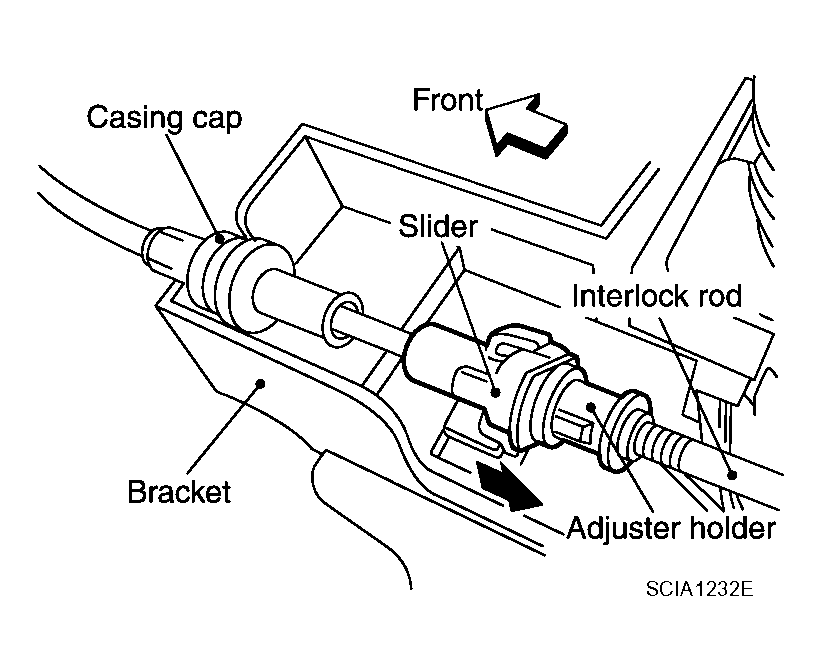 Front

Casing cap

Slider

Interlock rod

Bracket

Adjuster holder

SCIA1232E