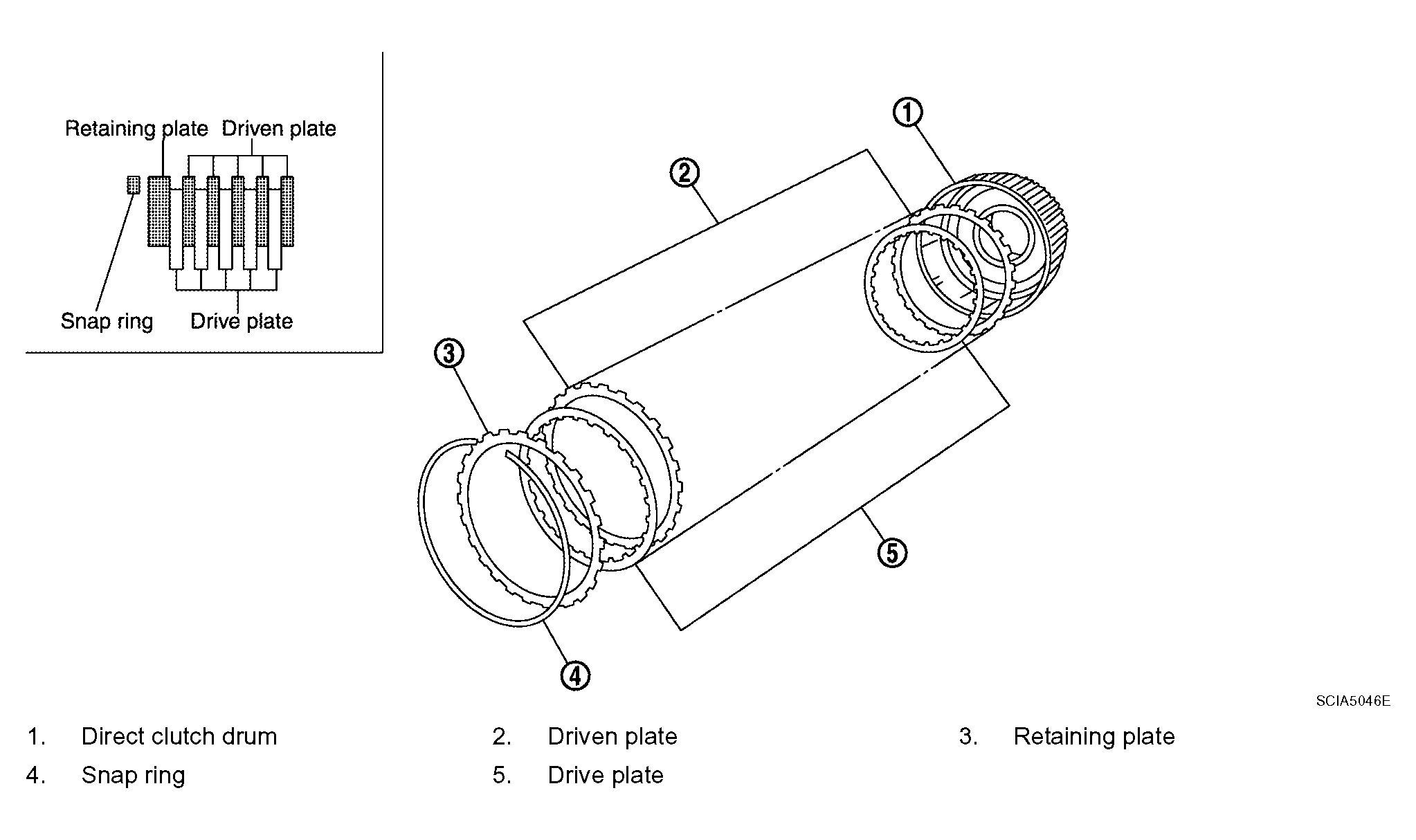 Retaining plate Driven plate

Snap ring Drive plate

①
②
③
④
⑤

SCIA5046E

1. Direct clutch drum
2. Driven plate
3. Retaining plate
4. Snap ring
5. Drive plate