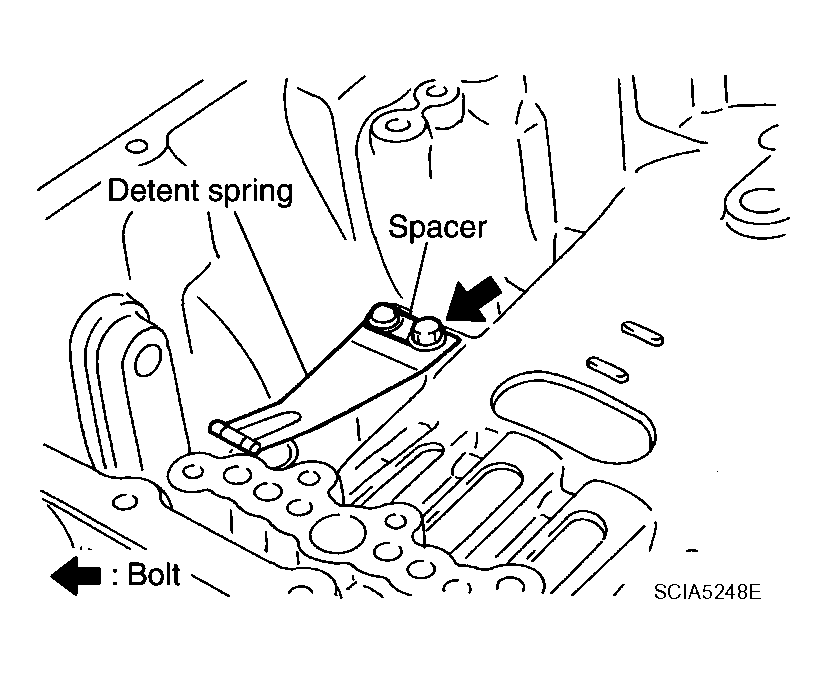 Detent spring

Spacer

: Bolt

SCIA5248E