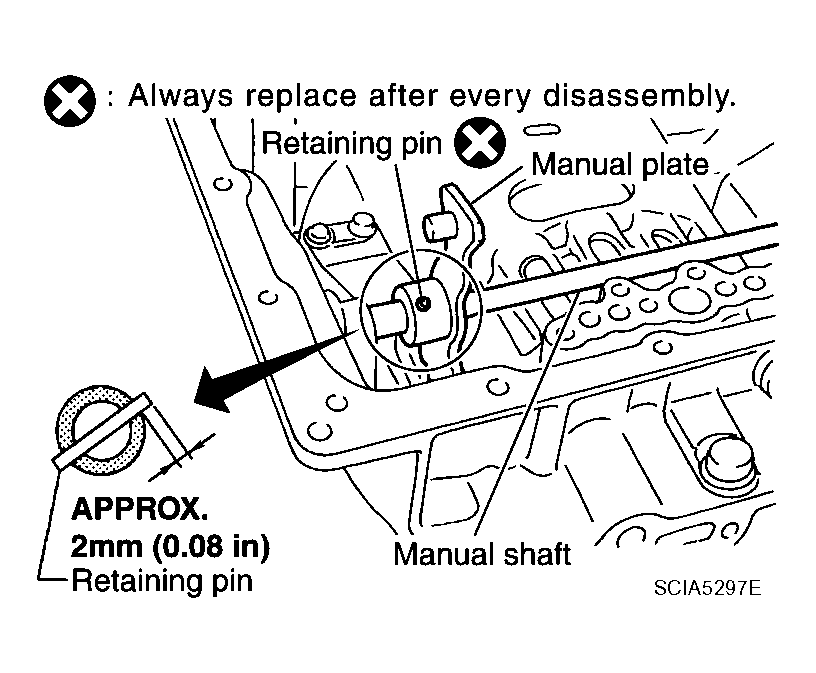 : Always replace after every disassembly.

Retaining pin

Manual plate

APPROX.
2mm (0.08 in)
Retaining pin

Manual shaft

SCIA5297E