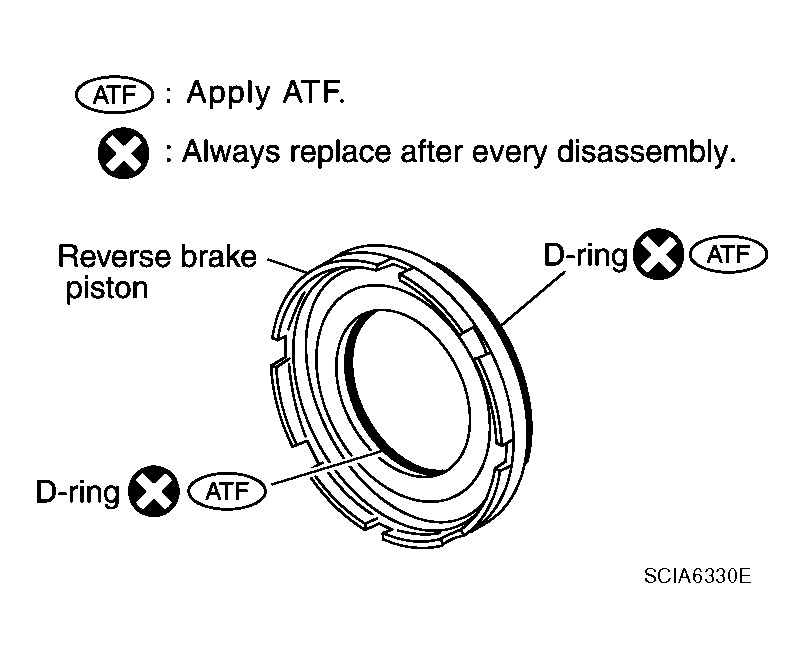 ATF : Apply ATF.

: Always replace after every disassembly.

Reverse brake piston

D-ring ATF

D-ring ATF

SCIA6330E