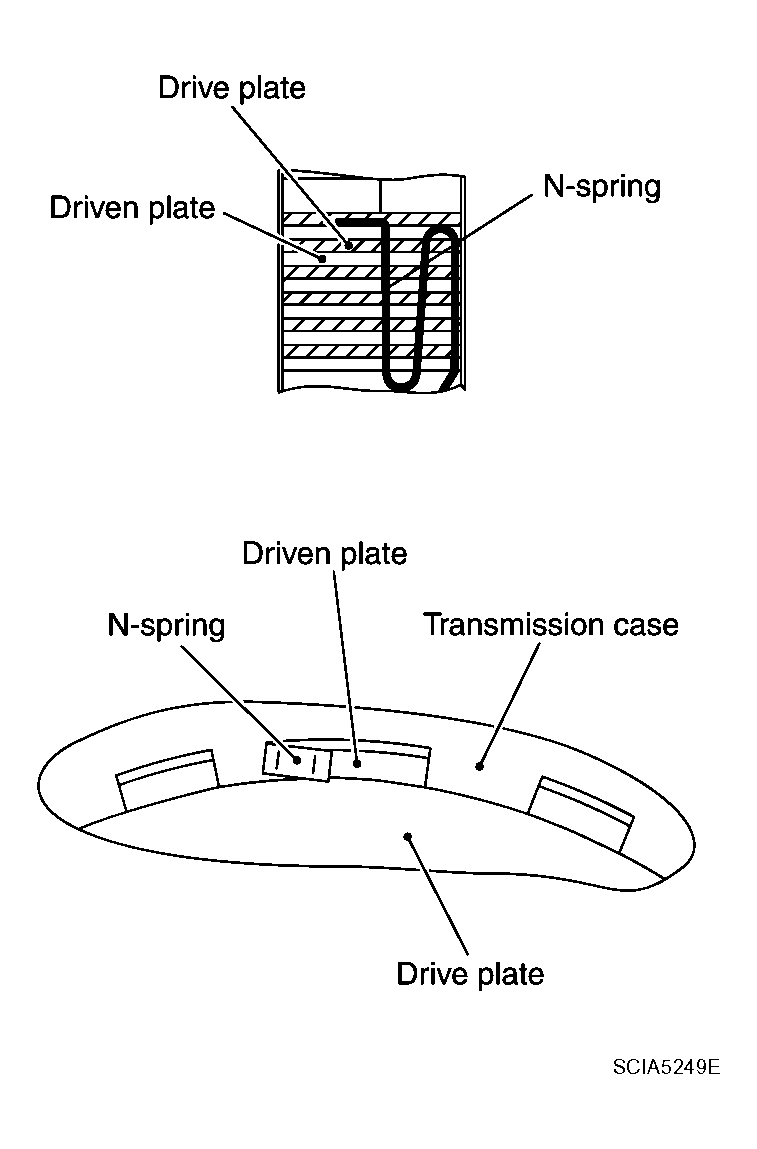 Drive plate
Driven plate
N-spring

Driven plate
N-spring
Transmission case
Drive plate

SCIA5249E