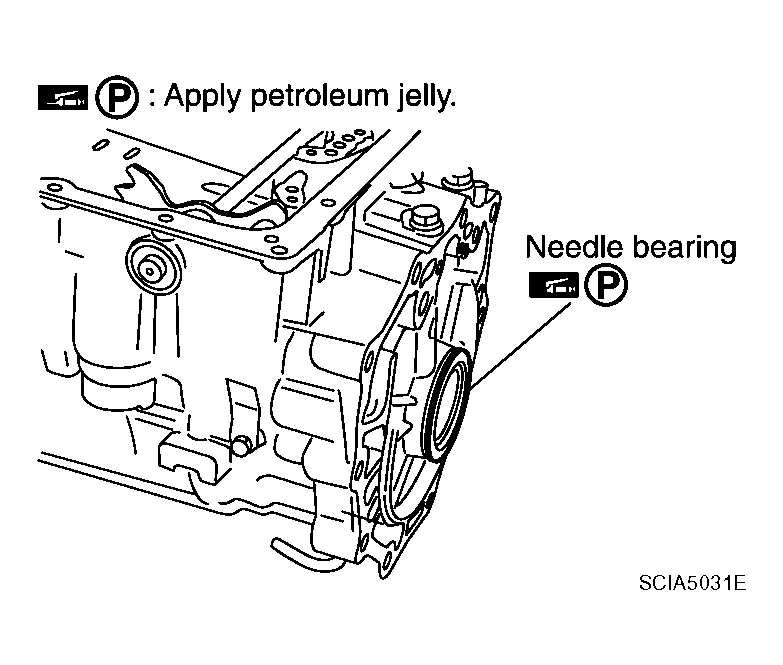 Ⓟ : Apply petroleum jelly.

Needle bearing
Ⓟ

SCIA5031E