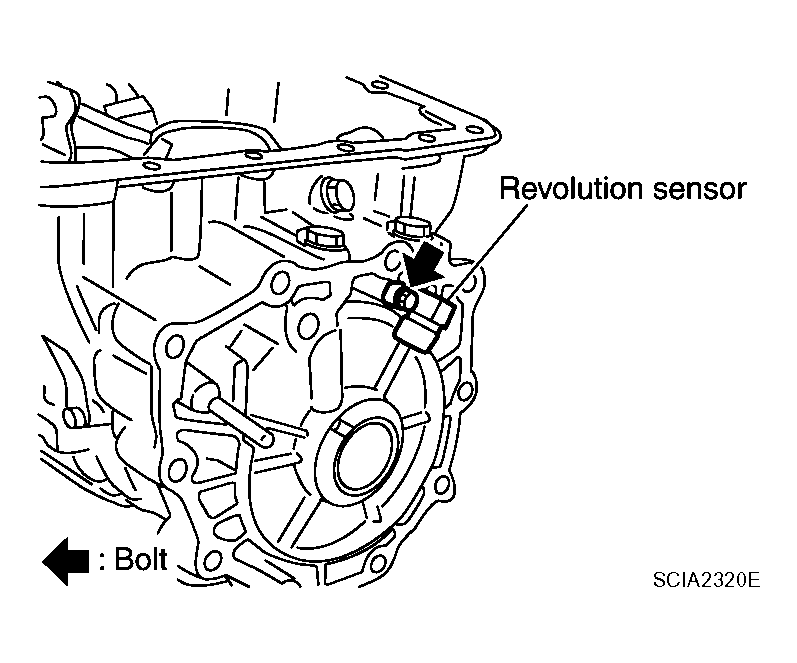 Revolution sensor

: Bolt

SCIA2320E