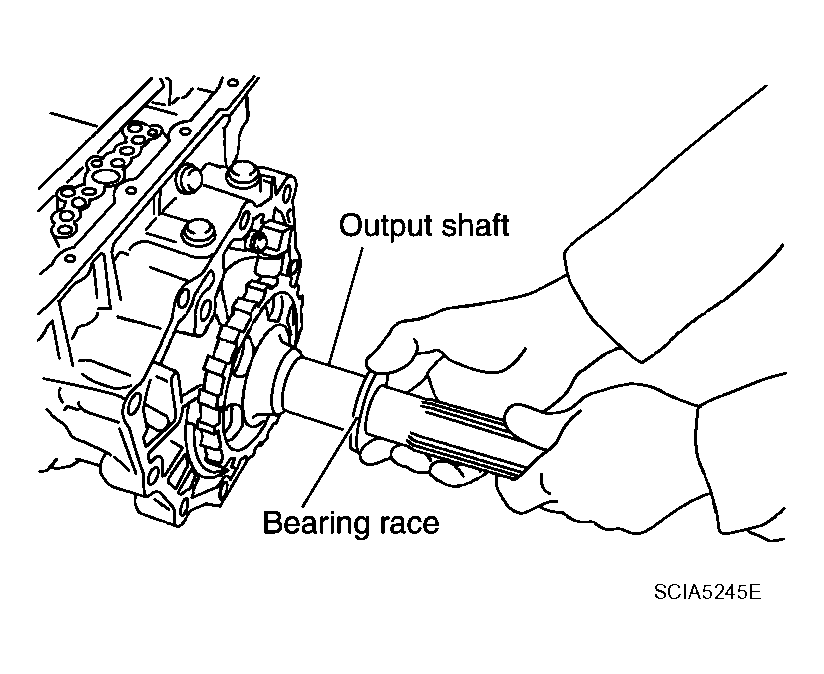 Output shaft

Bearing race

SCIA5245E