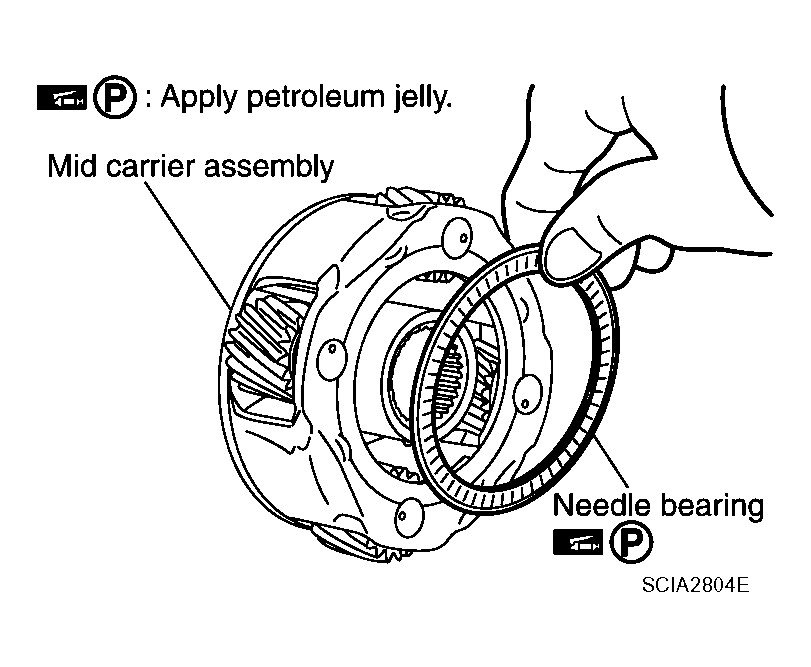 Ⓟ : Apply petroleum jelly.

Mid carrier assembly

Needle bearing
Ⓟ

SCIA2804E