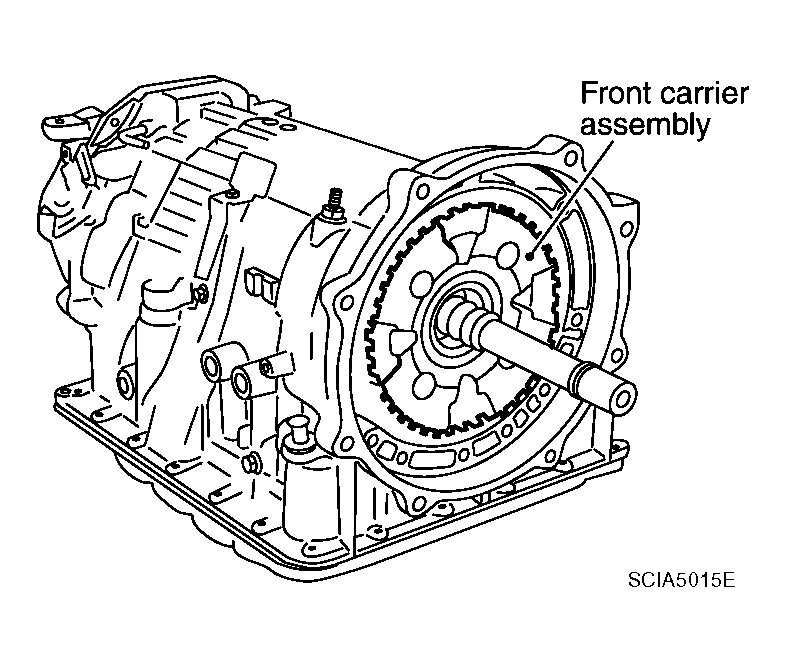 Front carrier assembly

SCIA5015E