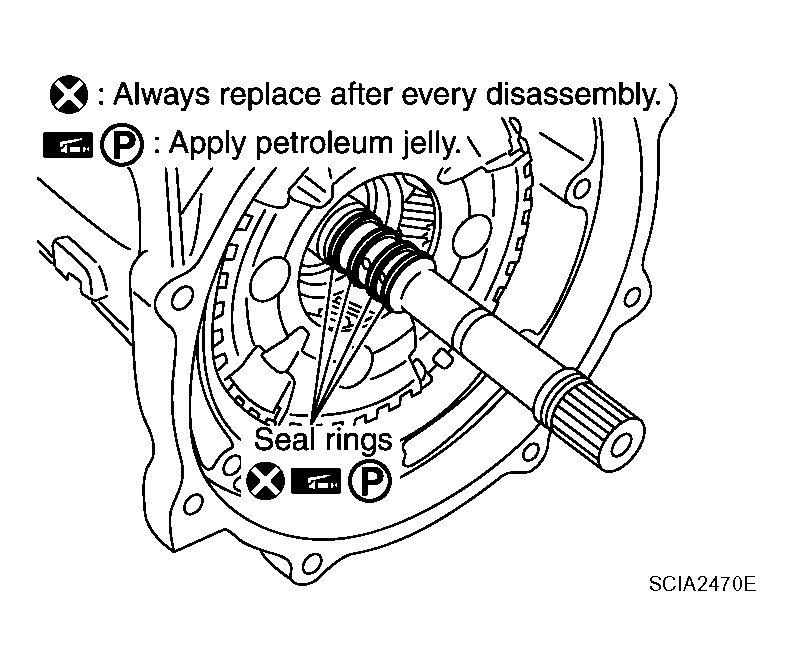 : Always replace after every disassembly.

P : Apply petroleum jelly.

Seal rings

P

SCIA2470E