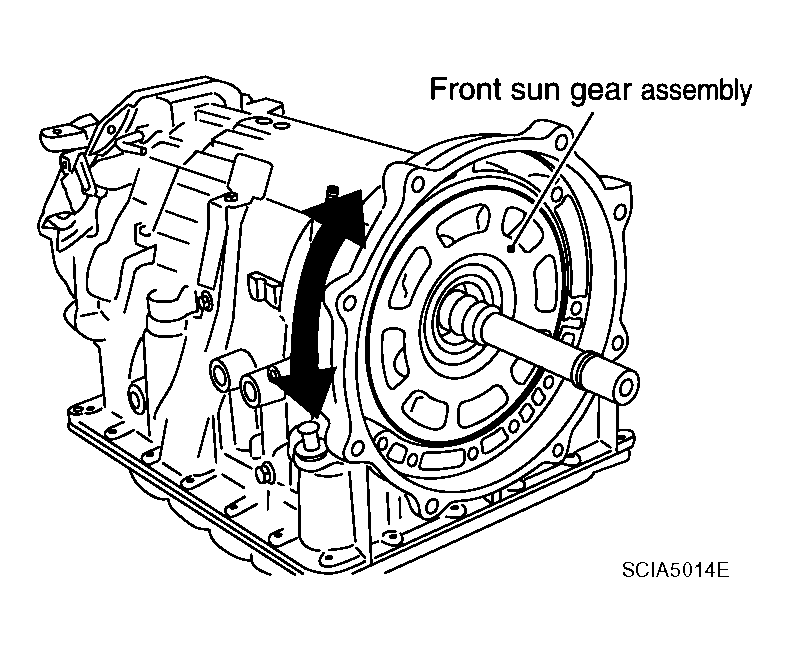 Front sun gear assembly

SCIA5014E