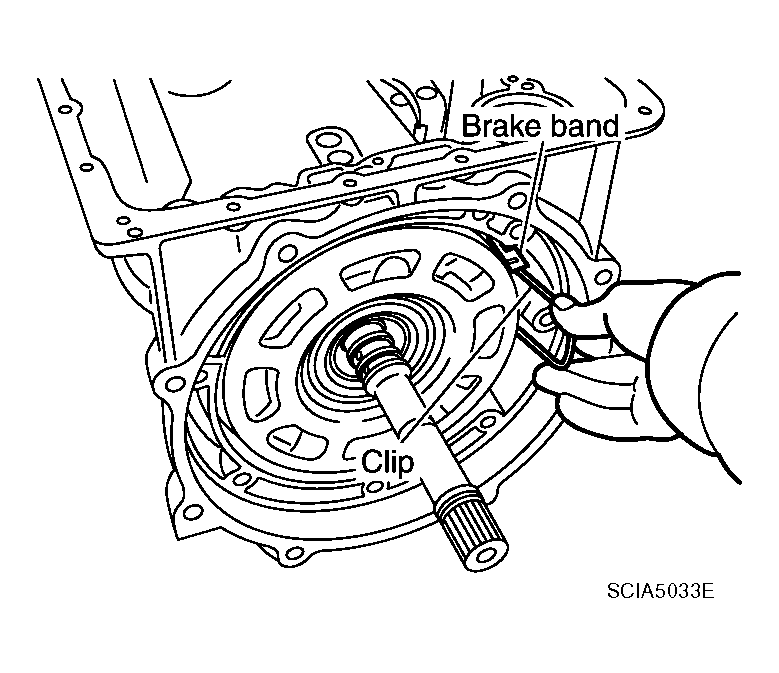 Brake band

Clip

SCIA5033E