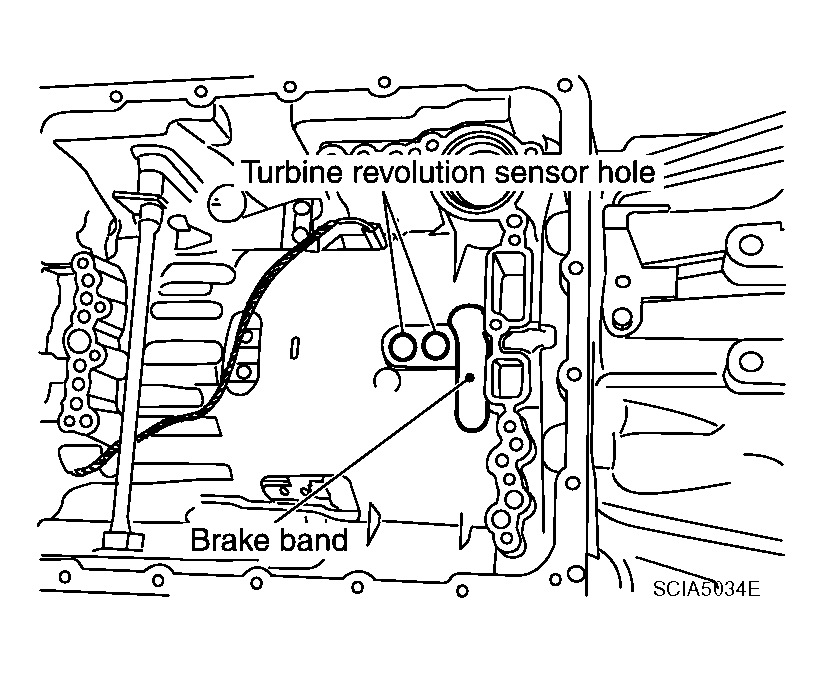 Turbine revolution sensor hole

Brake band

SCIA5034E