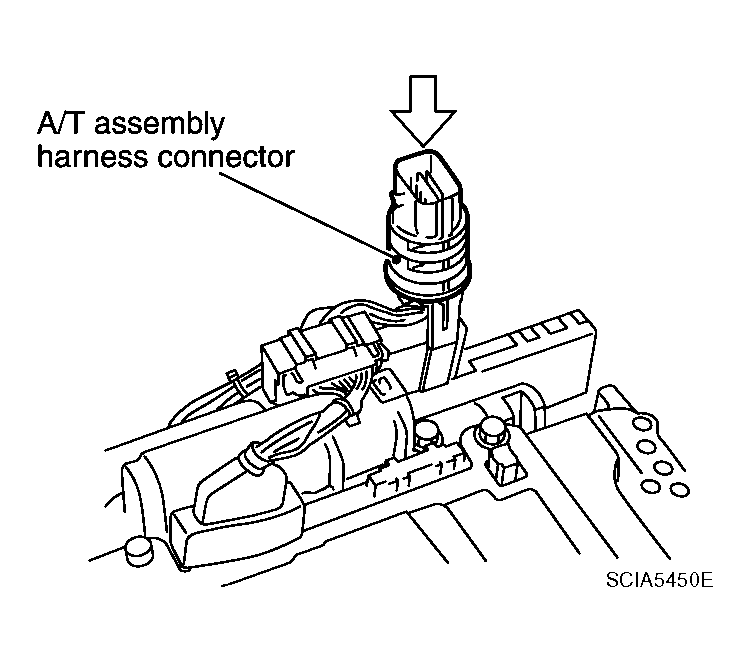 A/T assembly harness connector

SCIA5450E