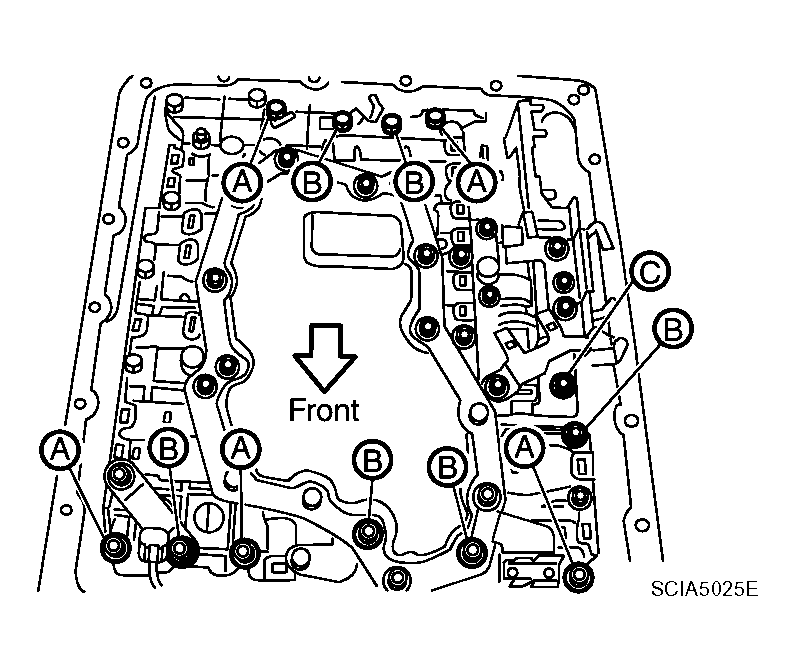 A B B A
C
B
Front
A B A B B A
SCIA5025E