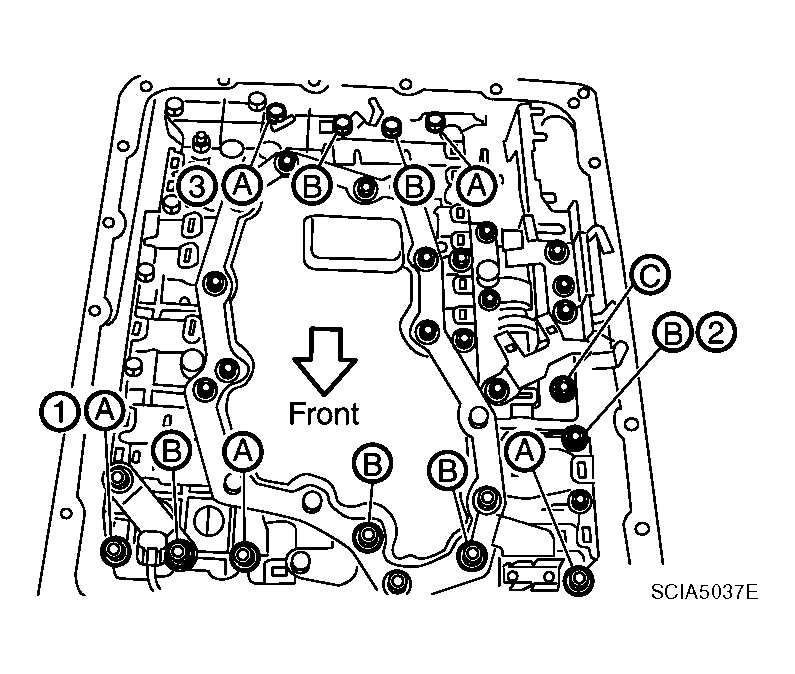 3 A B B A
C
B 2
Front
1 A
B A B B A
SCIA5037E