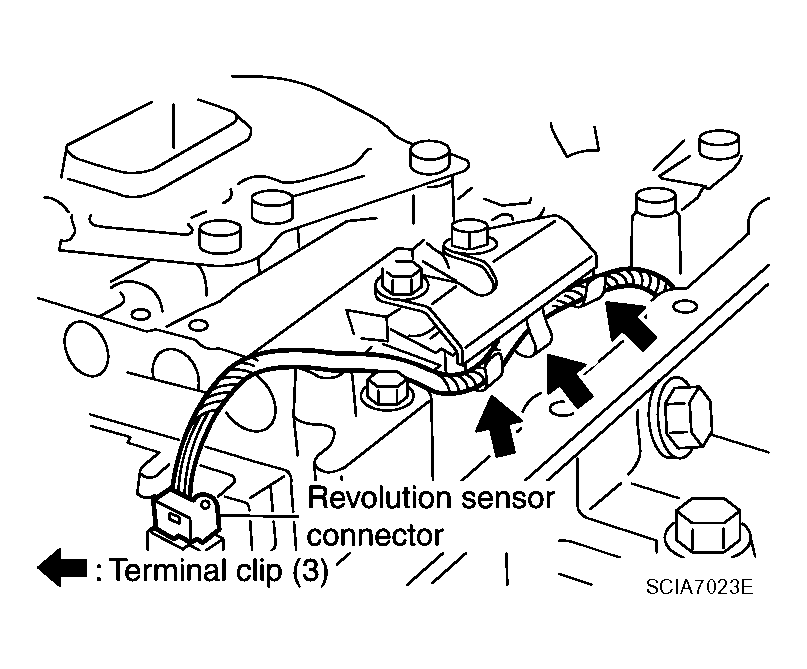 Revolution sensor connector

: Terminal clip (3)

SCIA7023E