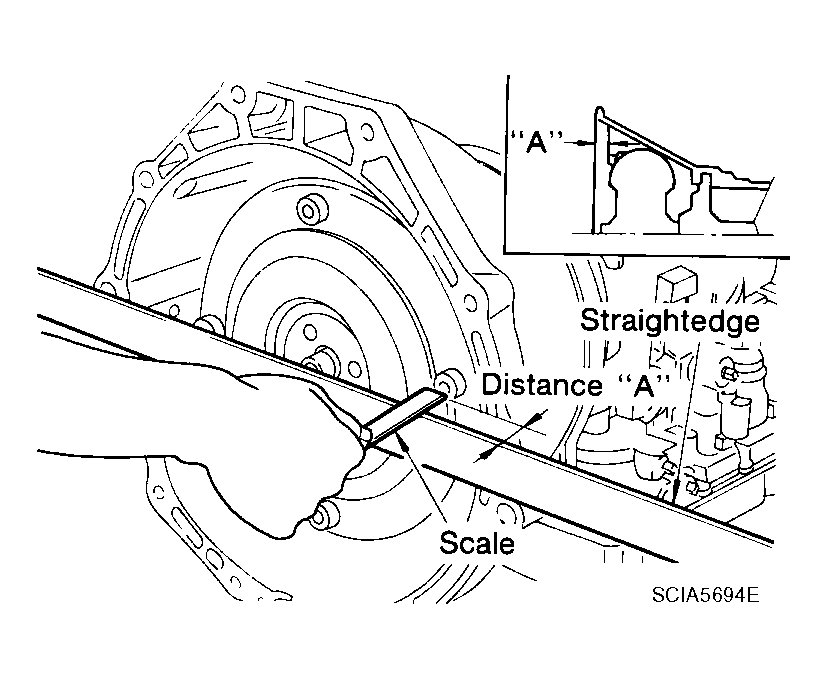 "A"

Straightedge

Distance "A"

Scale

SCIA5694E