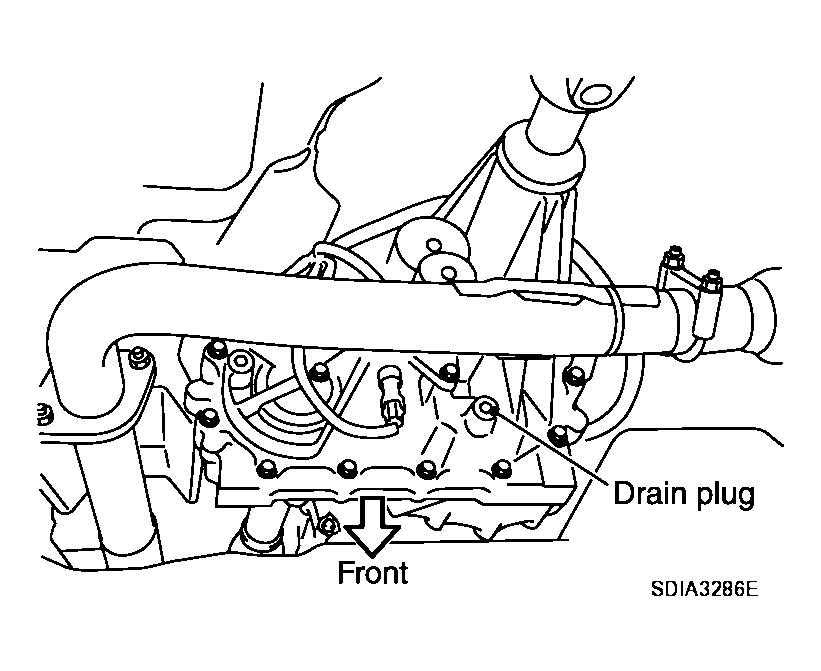 Drain plug

Front

SDIA3286E