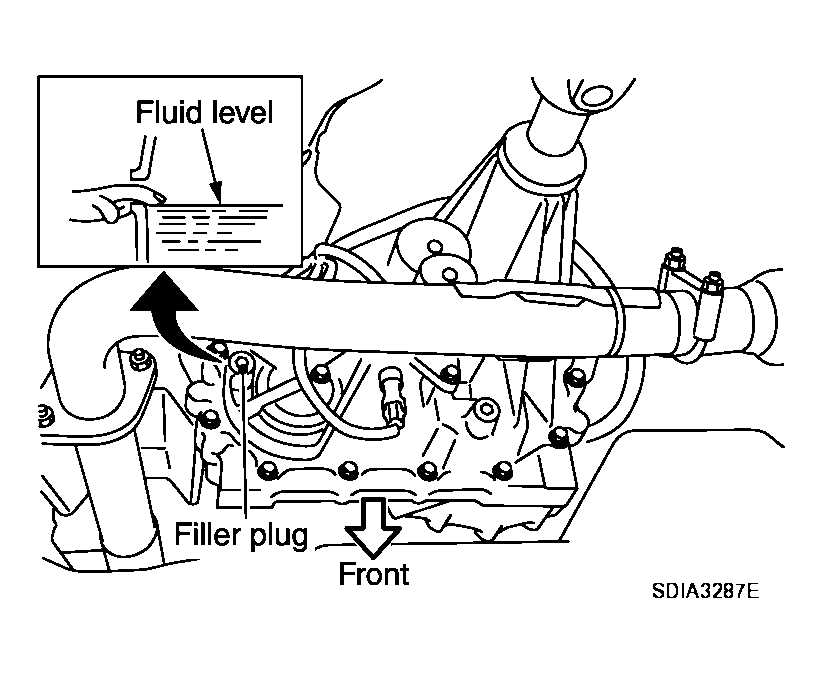 Fluid level

Filler plug

Front

SDIA3287E