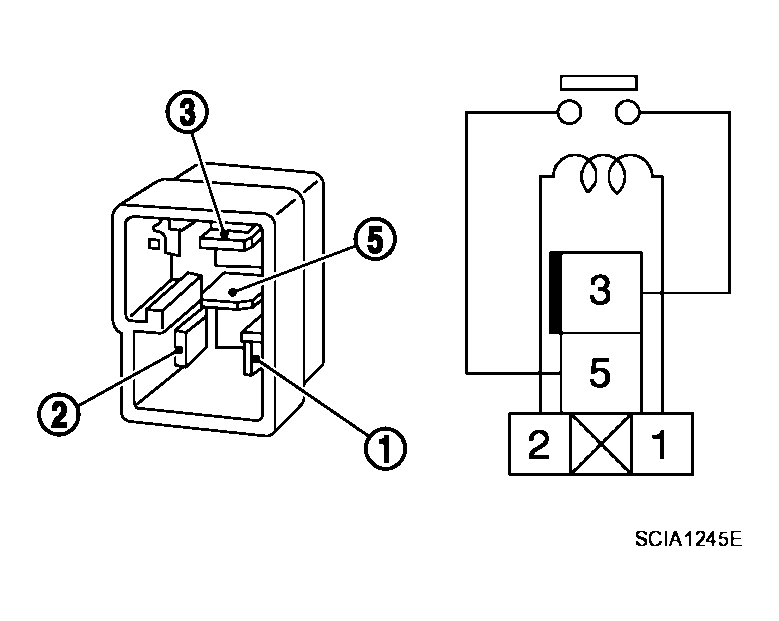 3
5
2
1
3
5
2
1
SCIA1245E