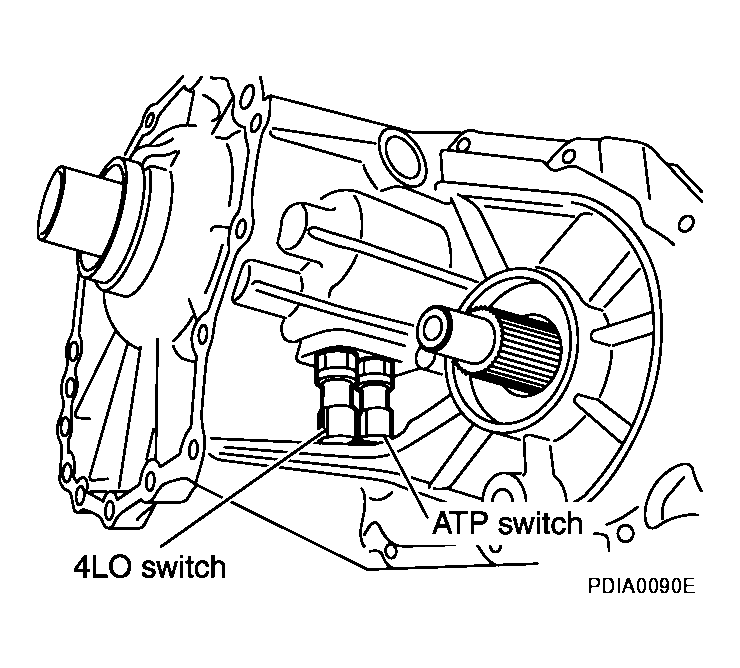 ATP switch

4LO switch

PDIA0090E