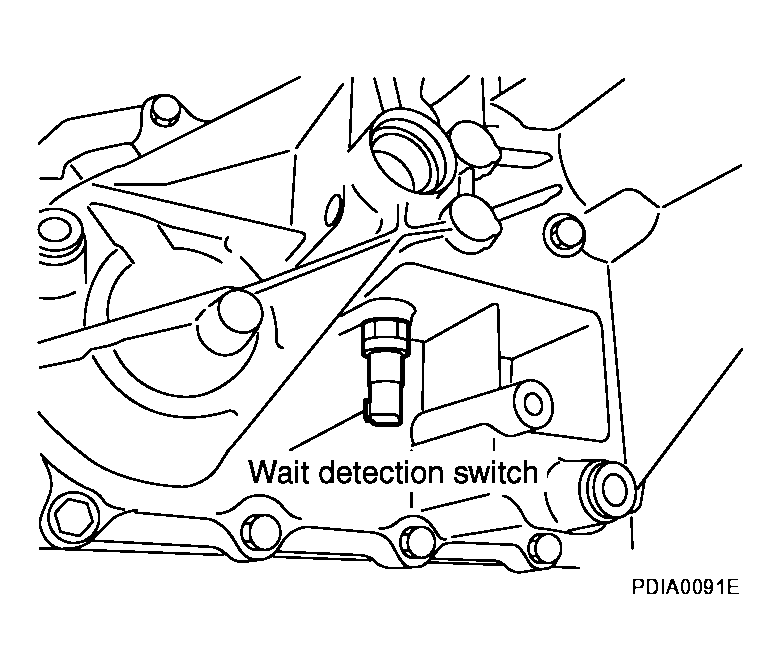 Wait detection switch

PDIA0091E