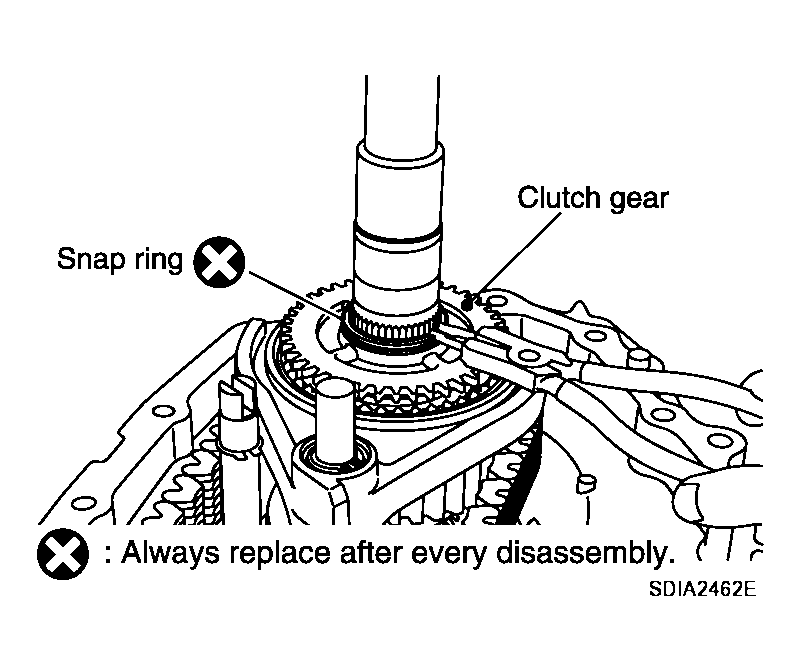 Clutch gear

Snap ring

: Always replace after every disassembly.

SDIA2462E