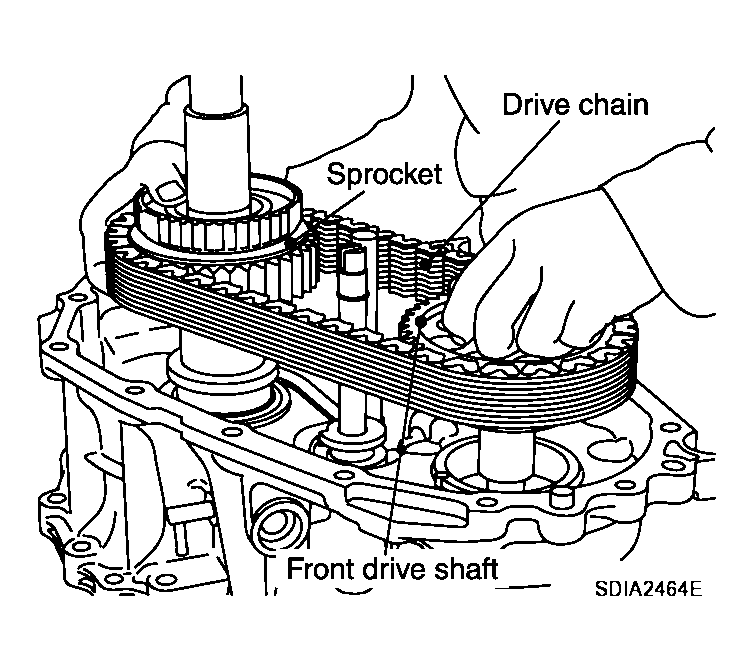 Drive chain
Sprocket
Front drive shaft
SDIA2464E