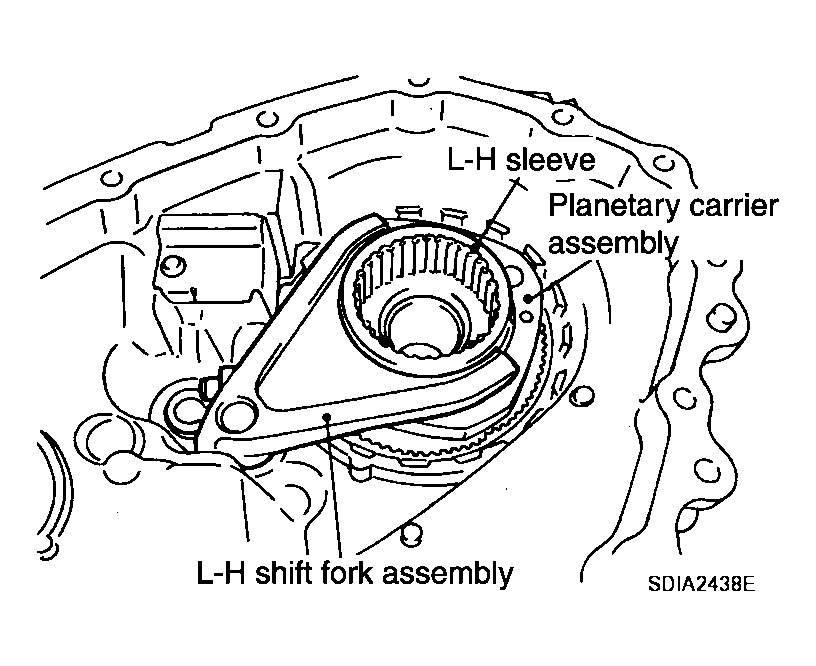 L-H sleeve

Planetary carrier assembly

L-H shift fork assembly

SDIA2438E