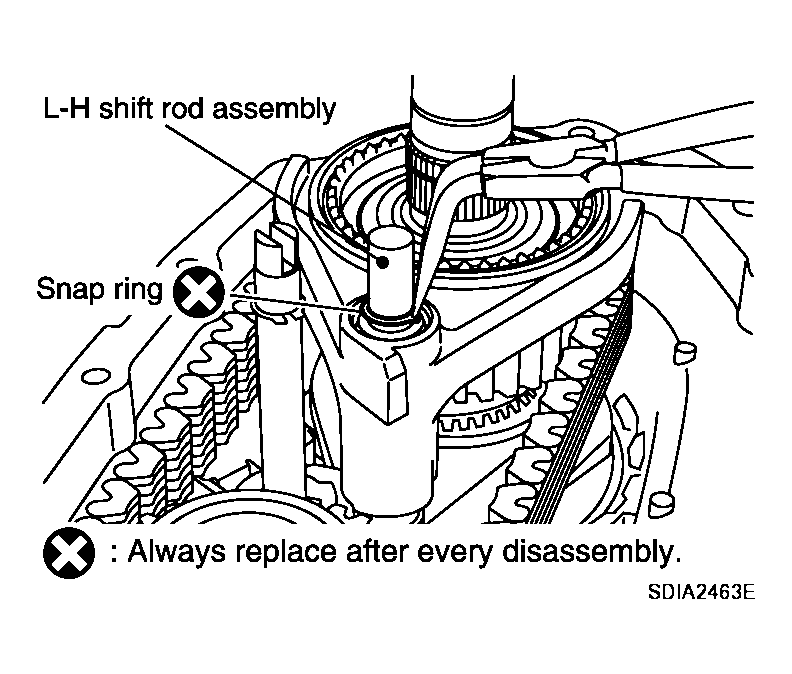 L-H shift rod assembly

Snap ring

: Always replace after every disassembly.

SDIA2463E