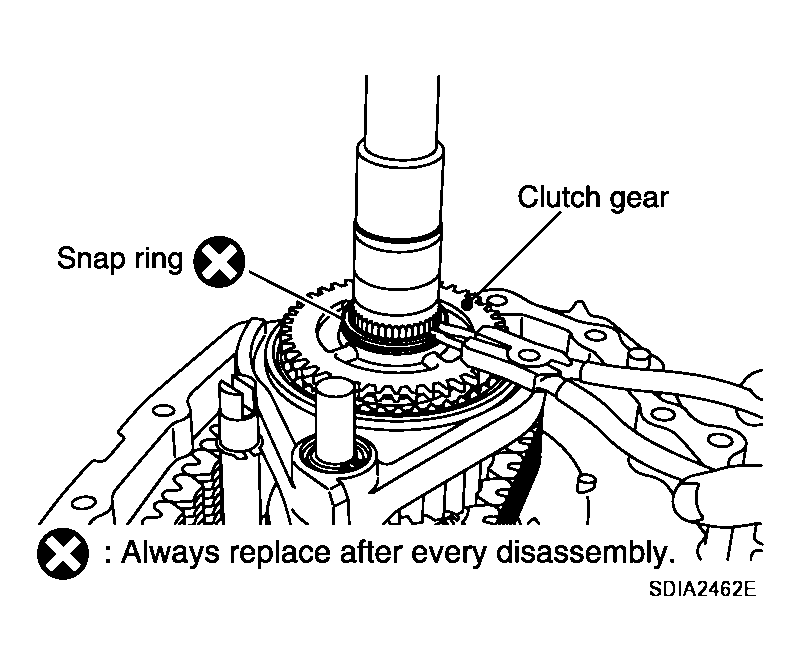 Clutch gear

Snap ring

: Always replace after every disassembly.

SDIA2462E