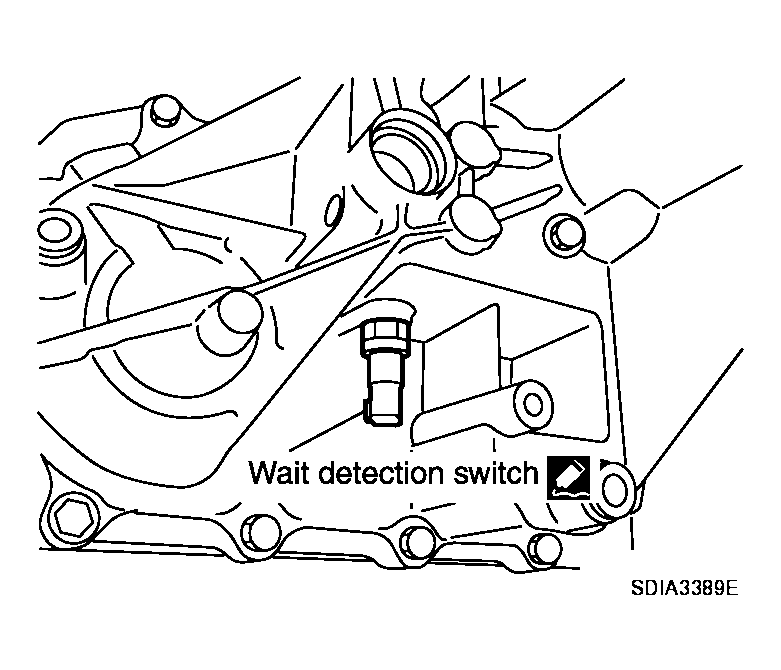 Wait detection switch

SDIA3389E