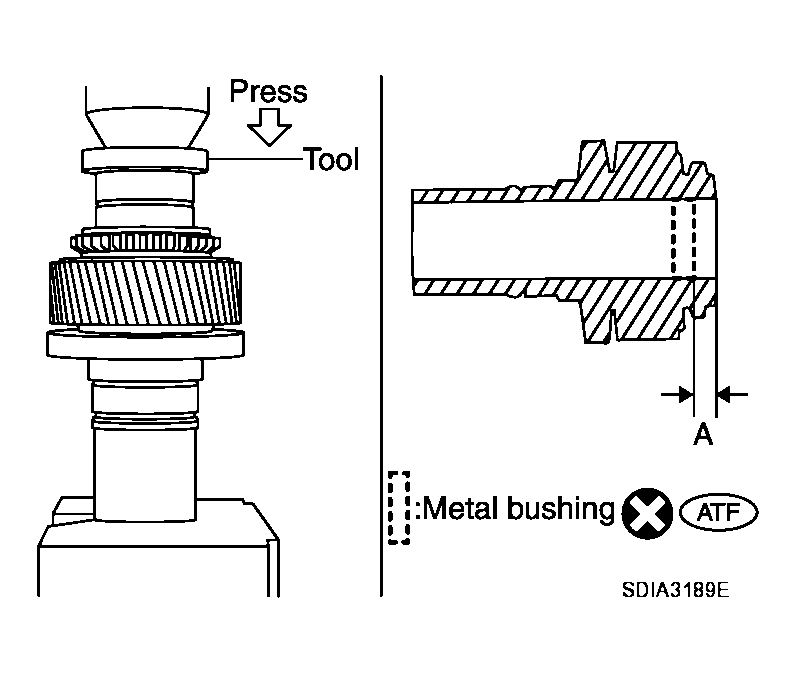 Press

Tool

A

:Metal bushing ATF

SDIA3189E